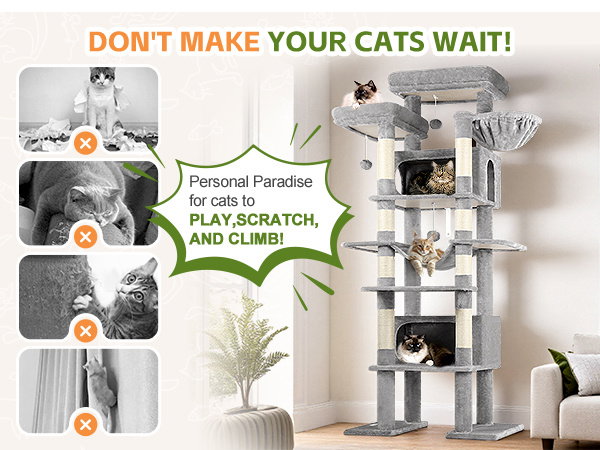 DON'T MAKE YOUR CATS WAIT!

Personal Paradise for cats to PLAY,SCRATCH, AND CLIMB!