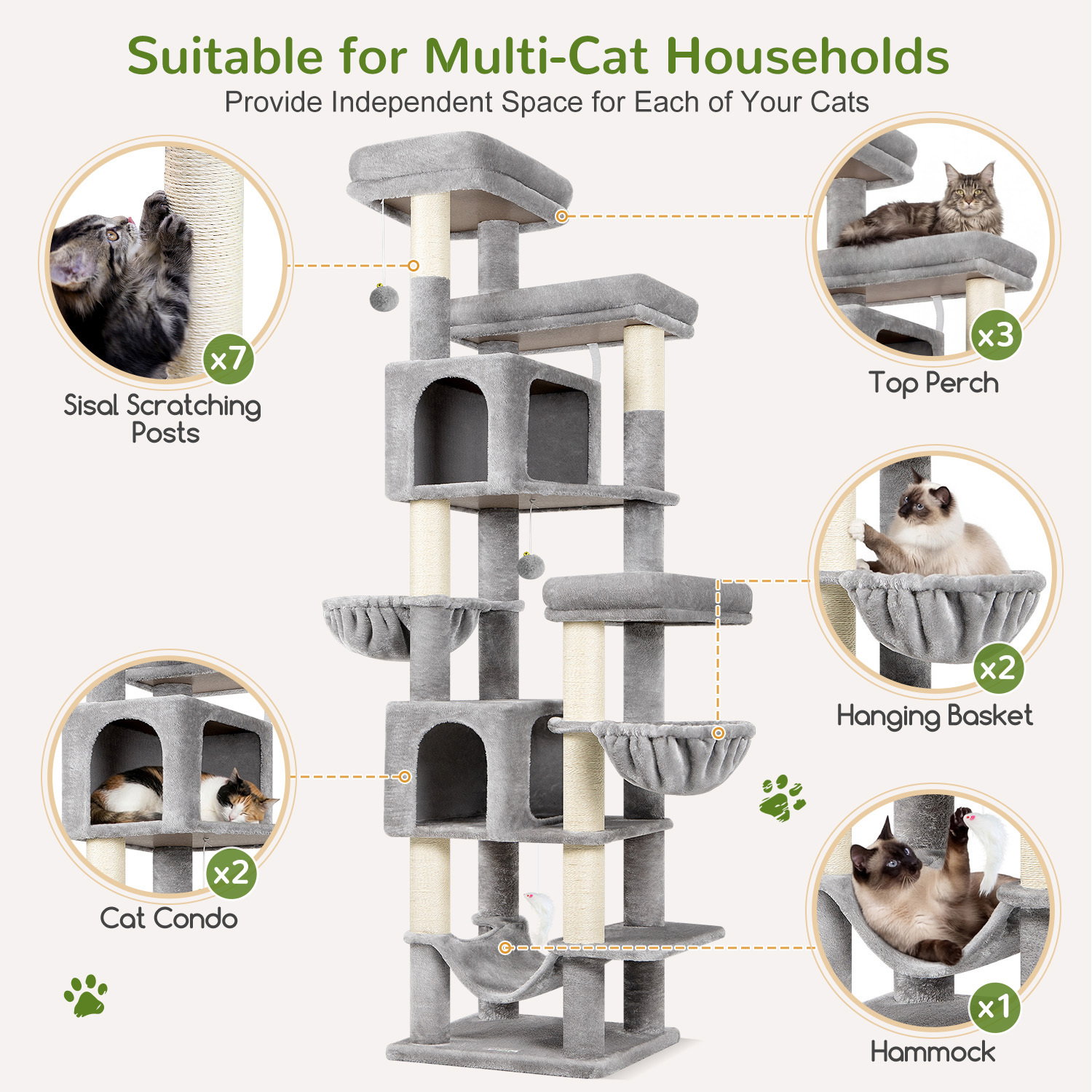 Suitable for Multi-Cat Households
Provide Independent Space for Each of Your Cats

x7
Sisal Scratching Posts

x3
Top Perch

x2
Hanging Basket

x2
Cat Condo

x1
Hammock