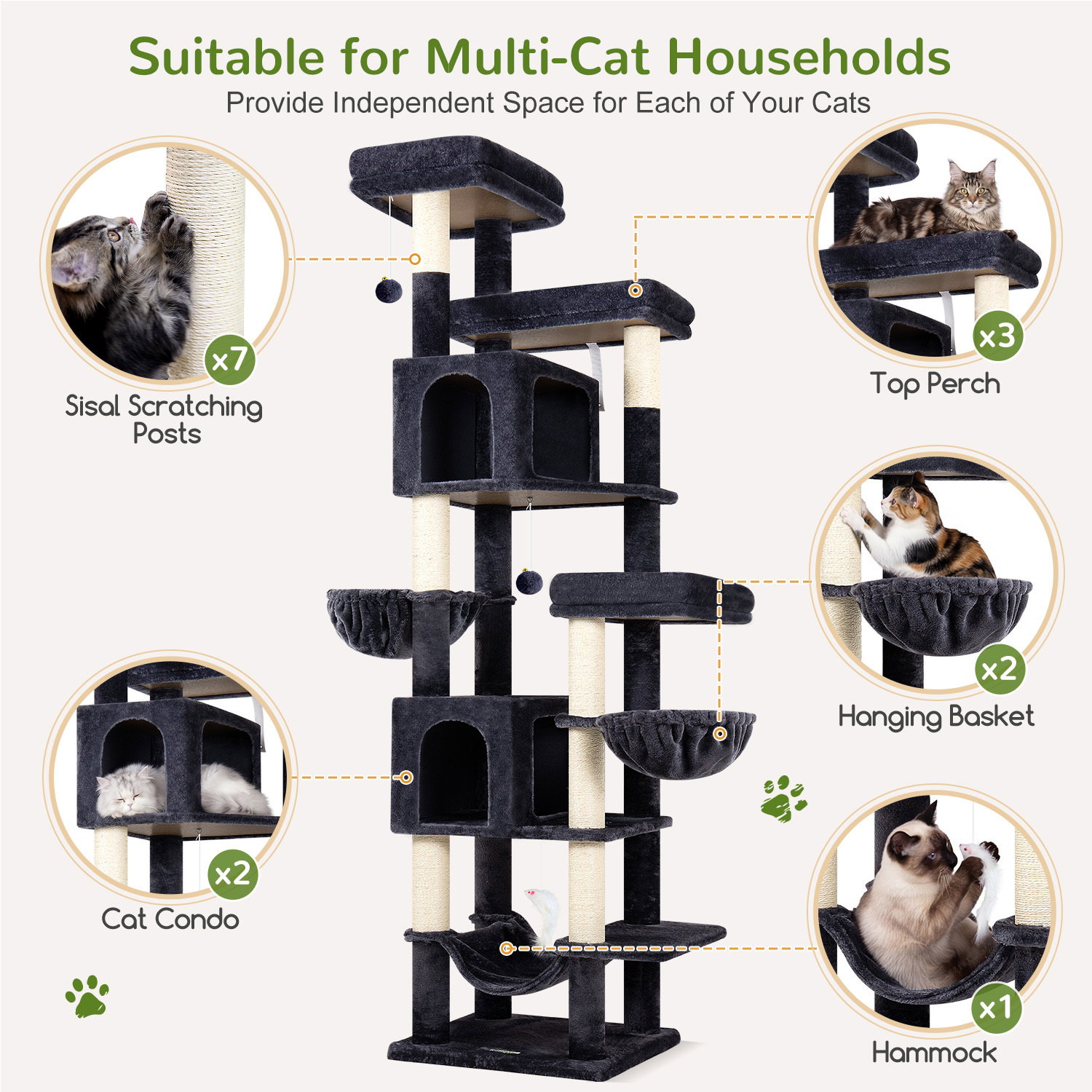 Suitable for Multi-Cat Households
Provide Independent Space for Each of Your Cats

x7
Sisal Scratching Posts

x3
Top Perch

x2
Hanging Basket

x2
Cat Condo

x1
Hammock