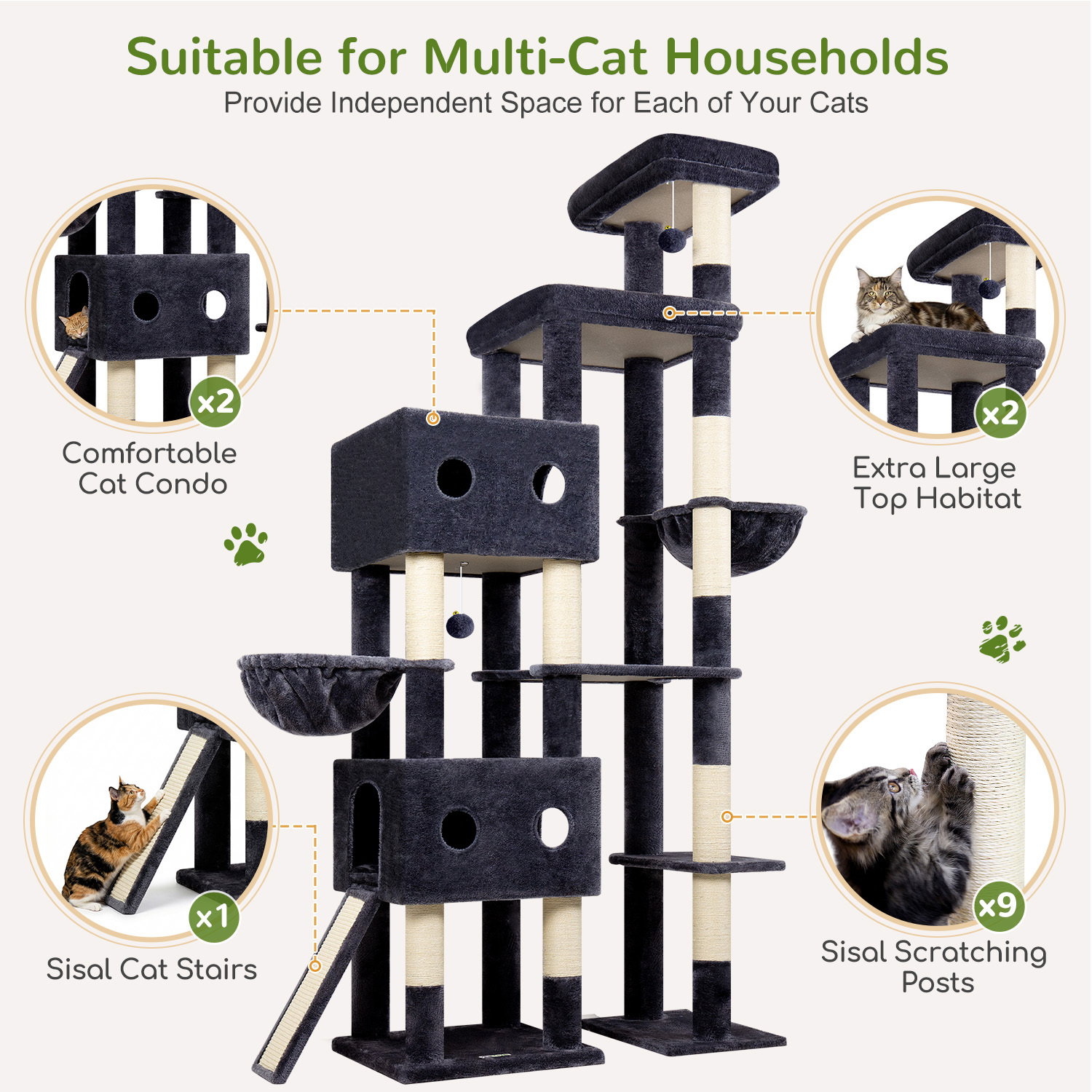 Suitable for Multi-Cat Households

Provide Independent Space for Each of Your Cats

x2

Comfortable Cat Condo

x2

Extra Large Top Habitat

x1

Sisal Cat Stairs

x9

Sisal Scratching Posts